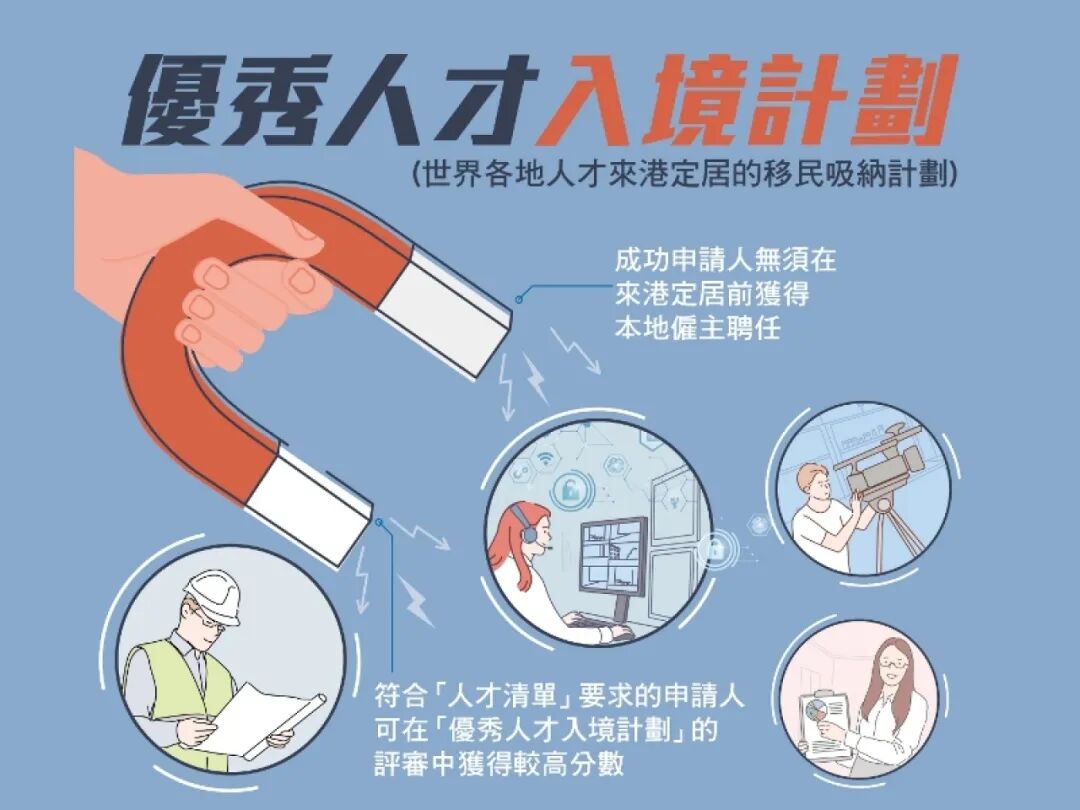 優秀人才入境計劃
(世界各地人才來港定居的移民吸納計劃)

成功申請人無須在來港定居前獲得本地僱主聘任

符合「人才清單」要求的申請人可在「優秀人才入境計劃」的評審中獲得較高分數